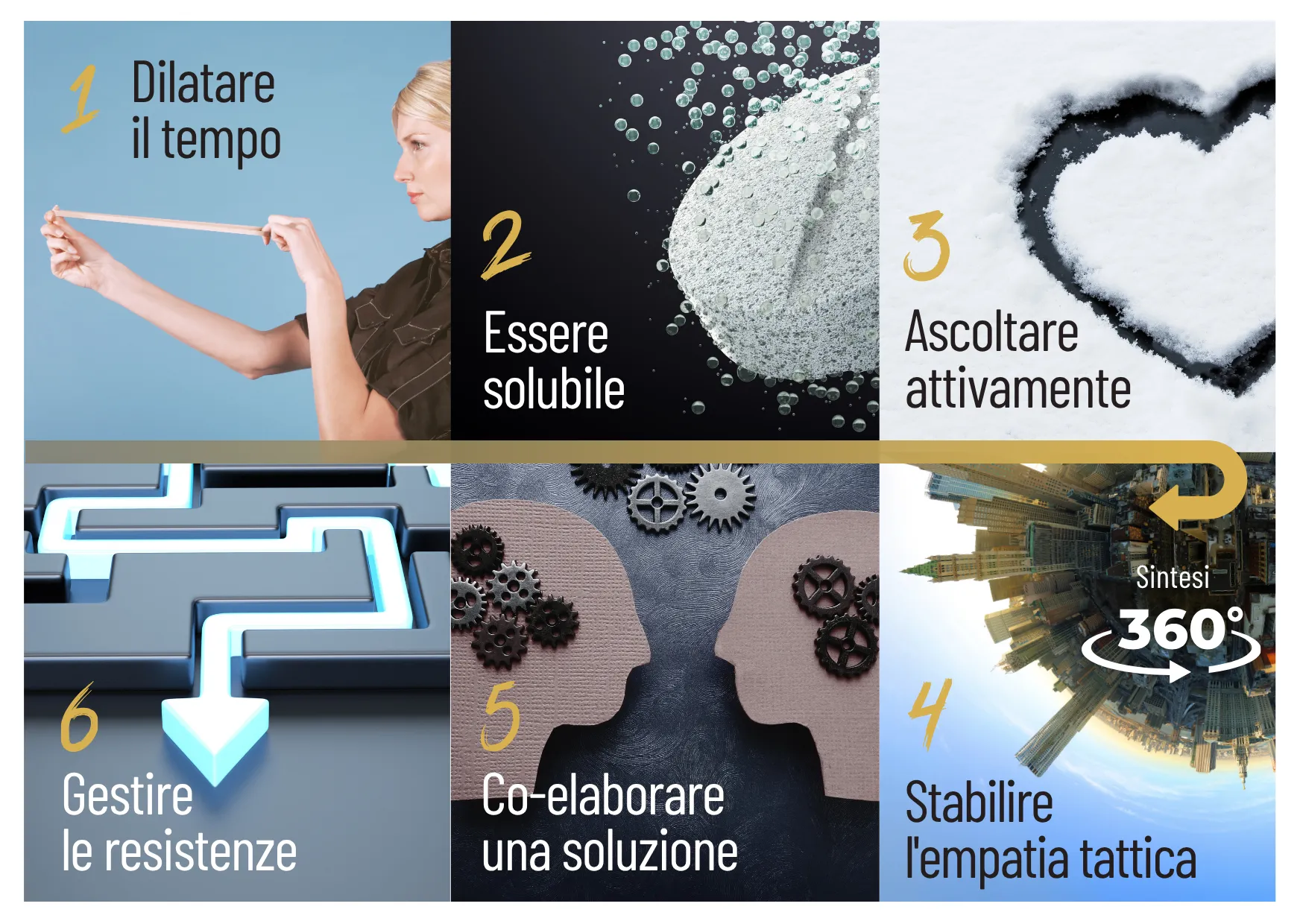 1 Dilatare il tempo

2 Essere solubile

3 Ascoltare attivamente

Sintesi
360°

4 Stabilire l'empatia tattica

5 Co-elaborare una soluzione

6 Gestire le resistenze